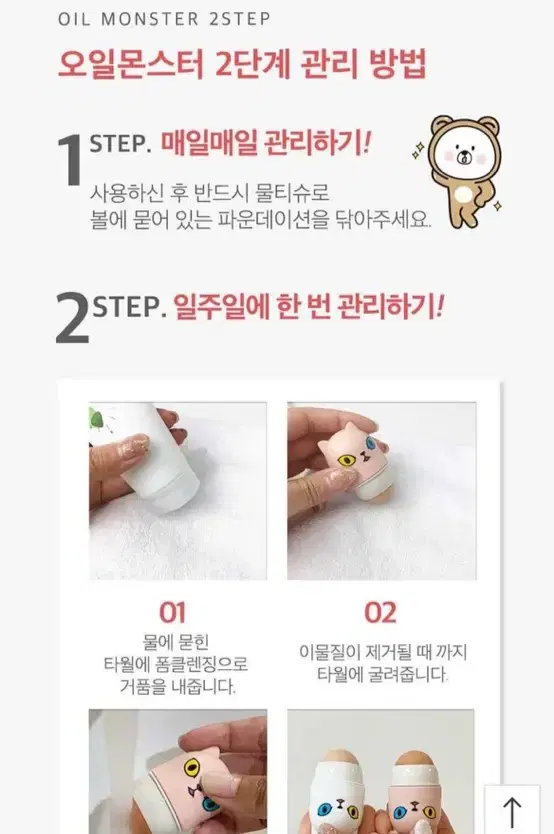 OIL MONSTER 2STEP

오일몬스터 2단계 관리 방법

1 STEP. 매일매일 관리하기!

사용하신 후 반드시 물티슈로 볼에 묻어 있는 파운데이션을 닦아주세요.

2 STEP. 일주일에 한 번 관리하기!

01

물에 묻힌 타월에 폼클렌징으로 거품을 내줍니다.

02

이물질이 제거될 때 까지 타월에 굴려줍니다.

↑